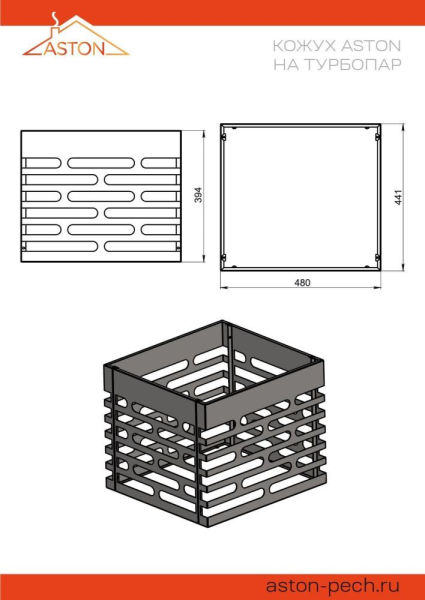 ASTON

КОЖУХ ASTON
НА ТУРБОПАР

394

441

480

aston-pech.ru