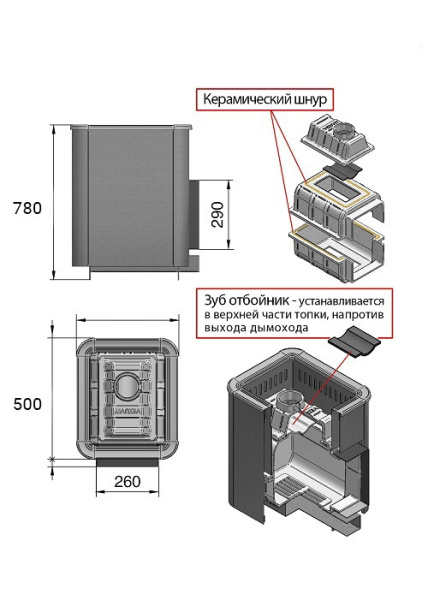 Керамический шнур

780

290

Зуб отбойник - устанавливается в верхней части топки, напротив выхода дымохода

500

260